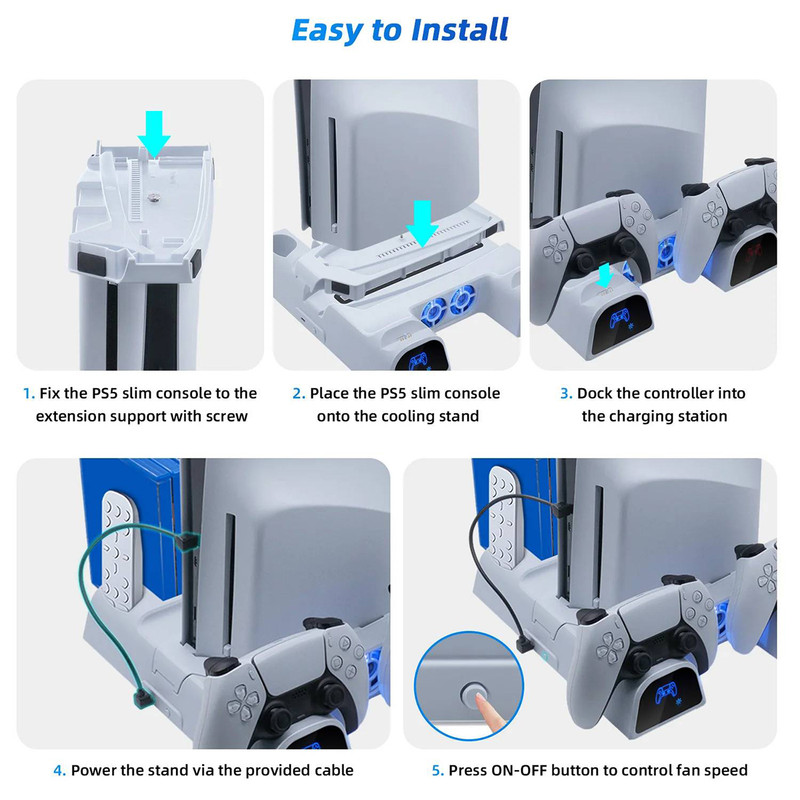 Easy to Install

1. Fix the PS5 slim console to the extension support with screw

2. Place the PS5 slim console onto the cooling stand

3. Dock the controller into the charging station

4. Power the stand via the provided cable

5. Press ON-OFF button to control fan speed