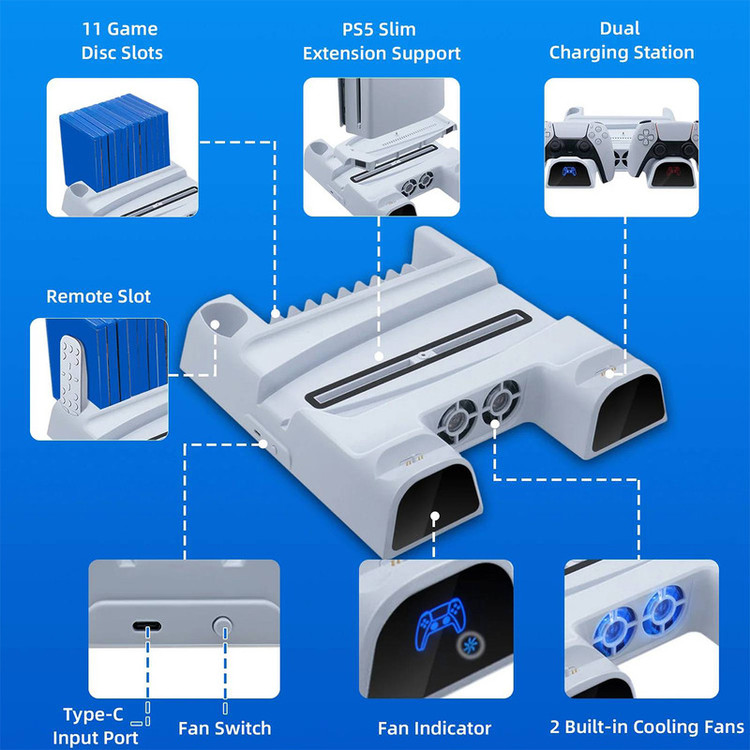 11 Game Disc Slots

PS5 Slim Extension Support

Dual Charging Station

Remote Slot

Type-C Input Port

Fan Switch

Fan Indicator

2 Built-in Cooling Fans